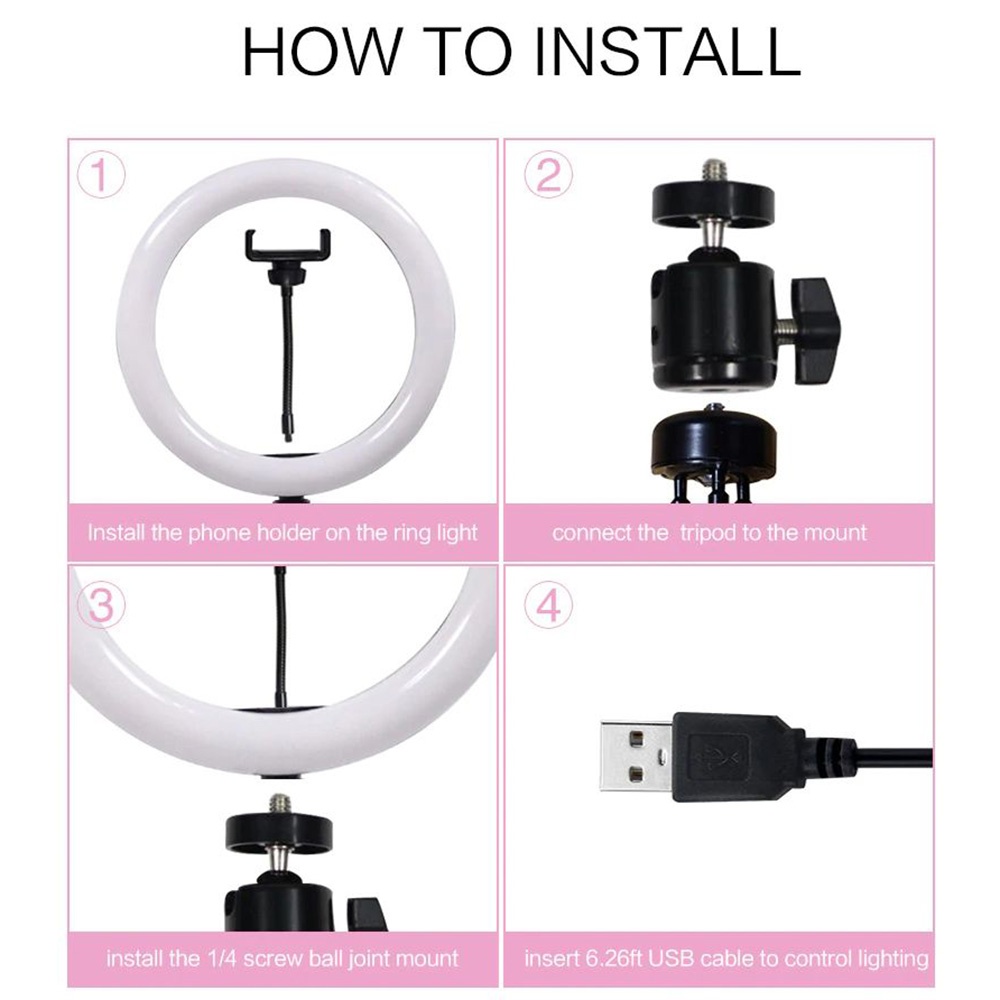 HOW TO INSTALL

1

Install the phone holder on the ring light

2

connect the tripod to the mount

3

install the 1/4 screw ball joint mount

4

insert 6.26ft USB cable to control lighting